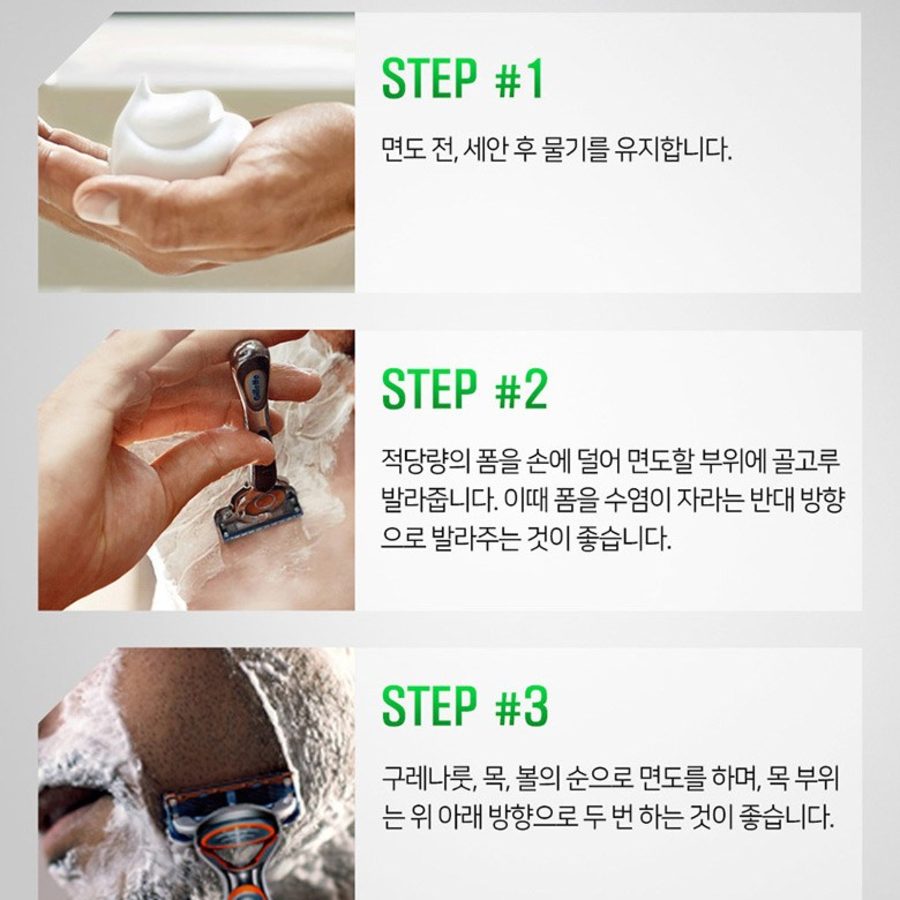 STEP #1

면도 전, 세안 후 물기를 유지합니다.

Gillette

STEP #2

적당량의 폼을 손에 덜어 면도할 부위에 골고루 발라줍니다. 이때 폼을 수염이 자라는 반대 방향으로 발라주는 것이 좋습니다.

STEP #3

구레나룻, 목, 볼의 순으로 면도를 하며, 목 부위는 위 아래 방향으로 두 번 하는 것이 좋습니다.