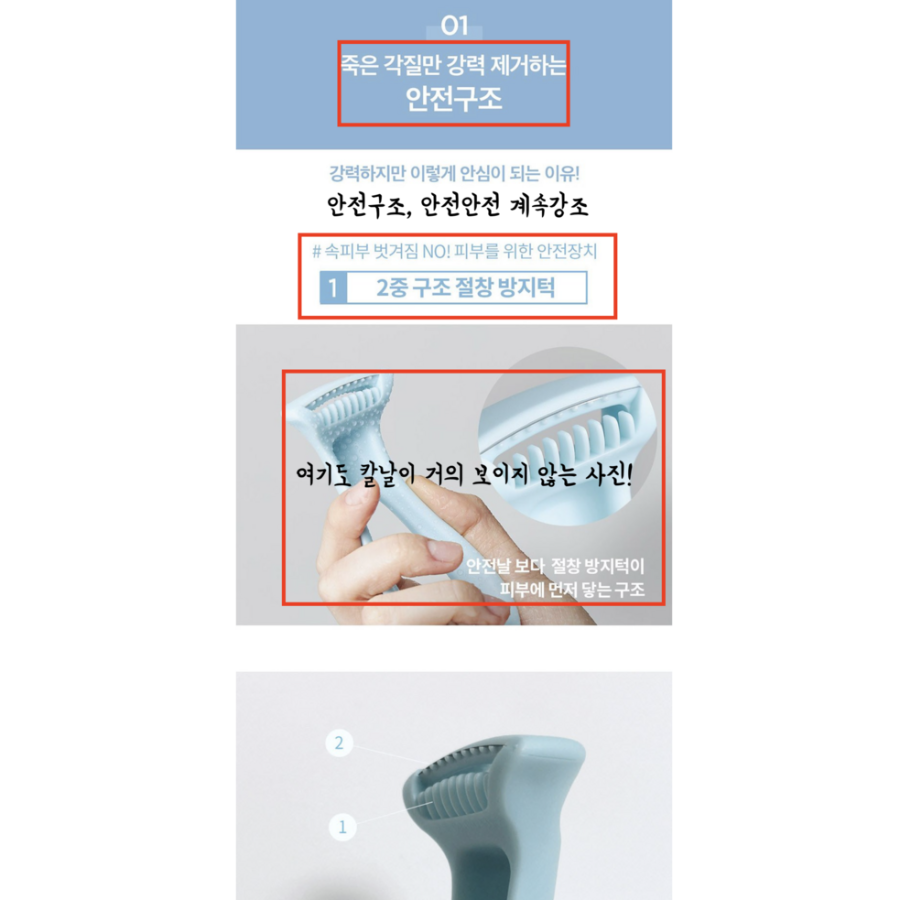 01
죽은 각질만 강력 제거하는
안전구조

강력하지만 이렇게 안심이 되는 이유!
안전구조, 안전안전 계속강조

# 속피부 벗겨짐 NO! 피부를 위한 안전장치
1 2중 구조 절창 방지턱

여기도 칼날이 거의 보이지 않는 사진!

안전날 보다 절창 방지턱이
피부에 먼저 닿는 구조

2
1